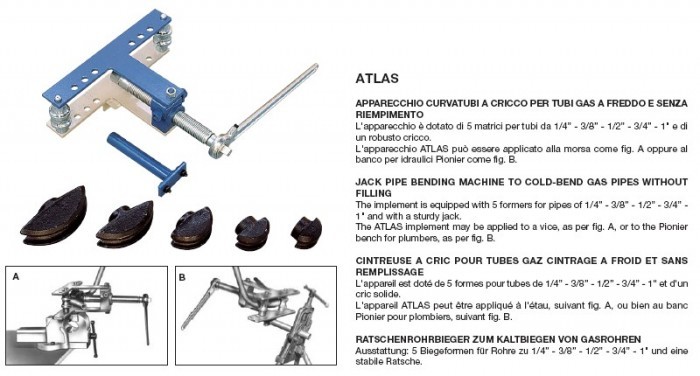 A

B

ATLAS

APPARECCHIO CURVATUBI A CRICCO PER TUBI GAS A FREDDO E SENZA RIEMPIMENTO
L'apparecchio è dotato di 5 matrici per tubi da 1/4" - 3/8" - 1/2" - 3/4" - 1" e di un robusto cricco.
L'apparecchio ATLAS può essere applicato alla morsa come fig. A oppure al banco per idraulici Pionier come fig. B.

JACK PIPE BENDING MACHINE TO COLD-BEND GAS PIPES WITHOUT FILLING
The implement is equipped with 5 formers for pipes of 1/4" - 3/8" - 1/2" - 3/4" - 1" and with a sturdy jack.
The ATLAS implement may be applied to a vice, as per fig. A, or to the Pionier bench for plumbers, as per fig. B.

CINTREUSE A CRIC POUR TUBES GAZ CINTRAGE A FROID ET SANS REMPLISSAGE
L'appareil est doté de 5 formes pour tubes de 1/4" - 3/8" - 1/2" - 3/4" - 1" et d'un cric solide.
L'appareil ATLAS peut être appliqué à l'étau, suivant fig. A, ou bien au banc Pionier pour plombiers, suivant fig. B.

RATSCHENROHRBIEGER ZUM KALTBIEGEN VON GASROHREN
Ausstattung: 5 Biegeformen für Rohre zu 1/4" - 3/8" - 1/2" - 3/4" - 1" und eine stabile Ratsche.